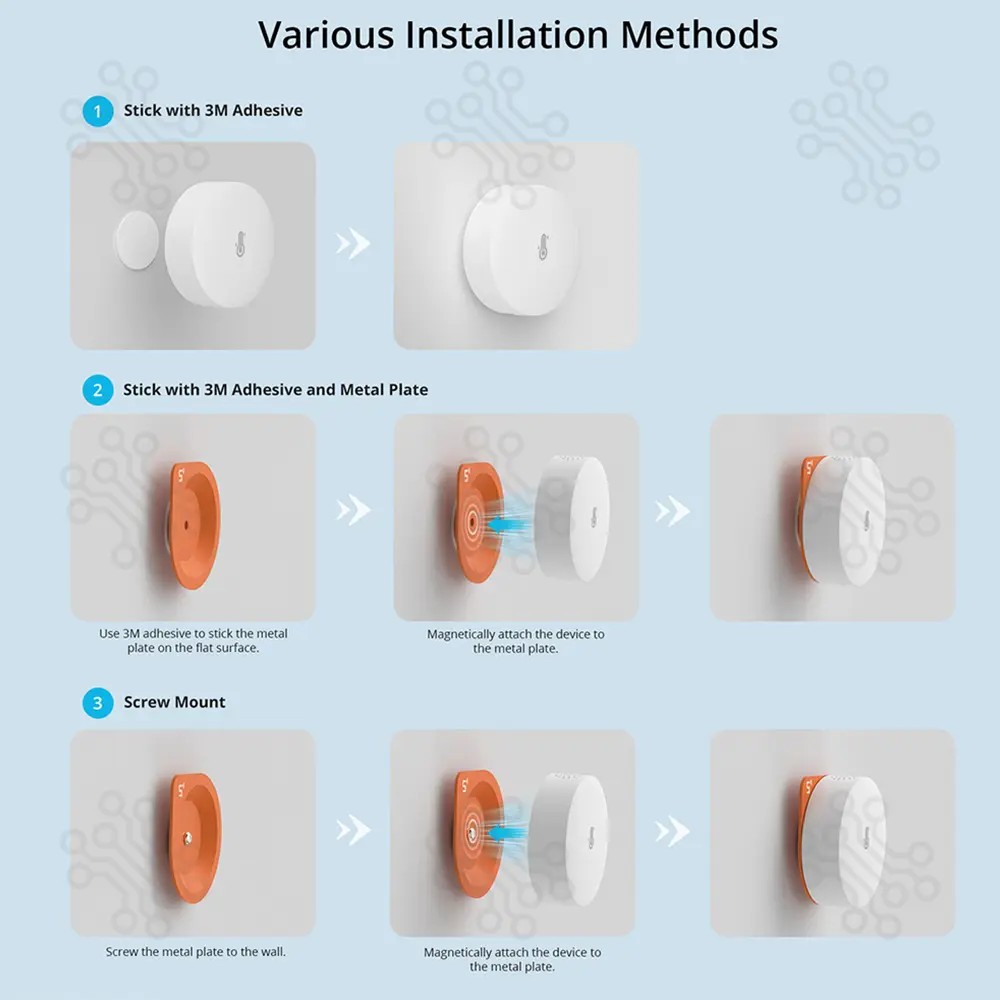 Various Installation Methods

1 Stick with 3M Adhesive

2 Stick with 3M Adhesive and Metal Plate

Use 3M adhesive to stick the metal plate on the flat surface.

Magnetically attach the device to the metal plate.

3 Screw Mount

Screw the metal plate to the wall.

Magnetically attach the device to the metal plate.